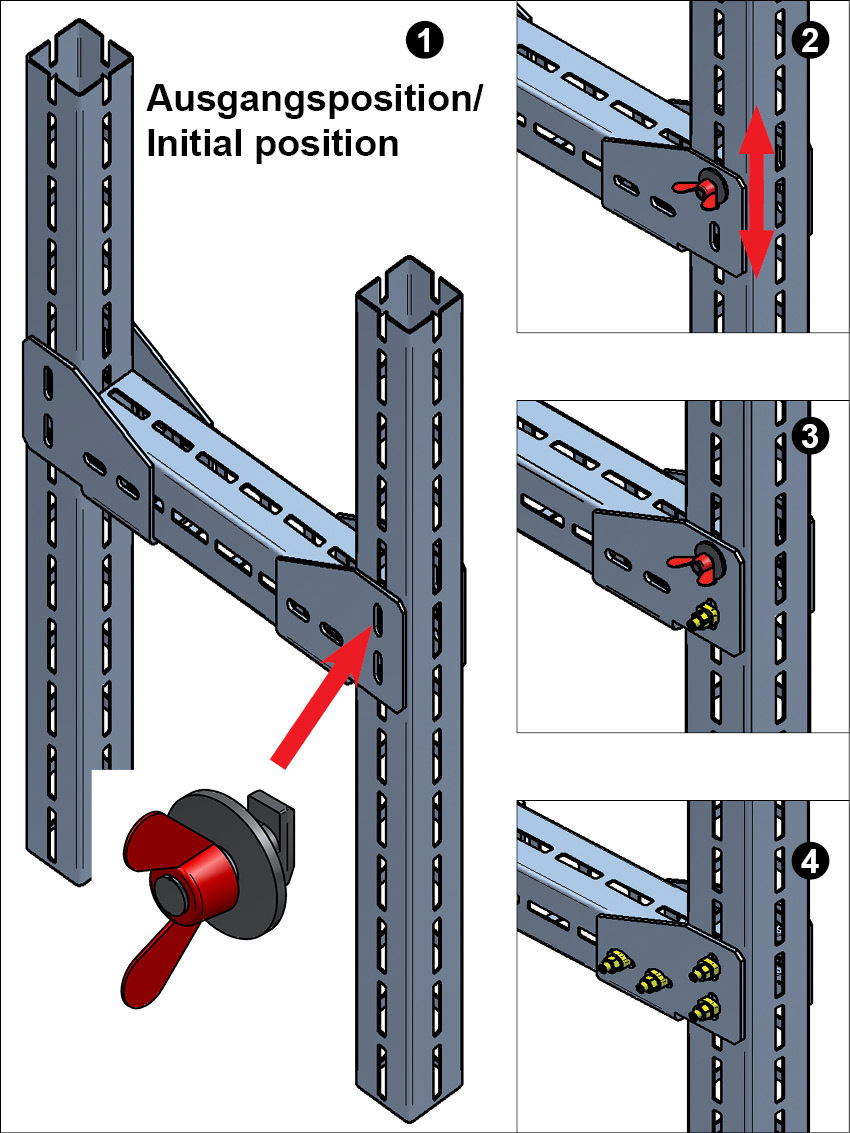 1
Ausgangsposition/
Initial position

2

3

4